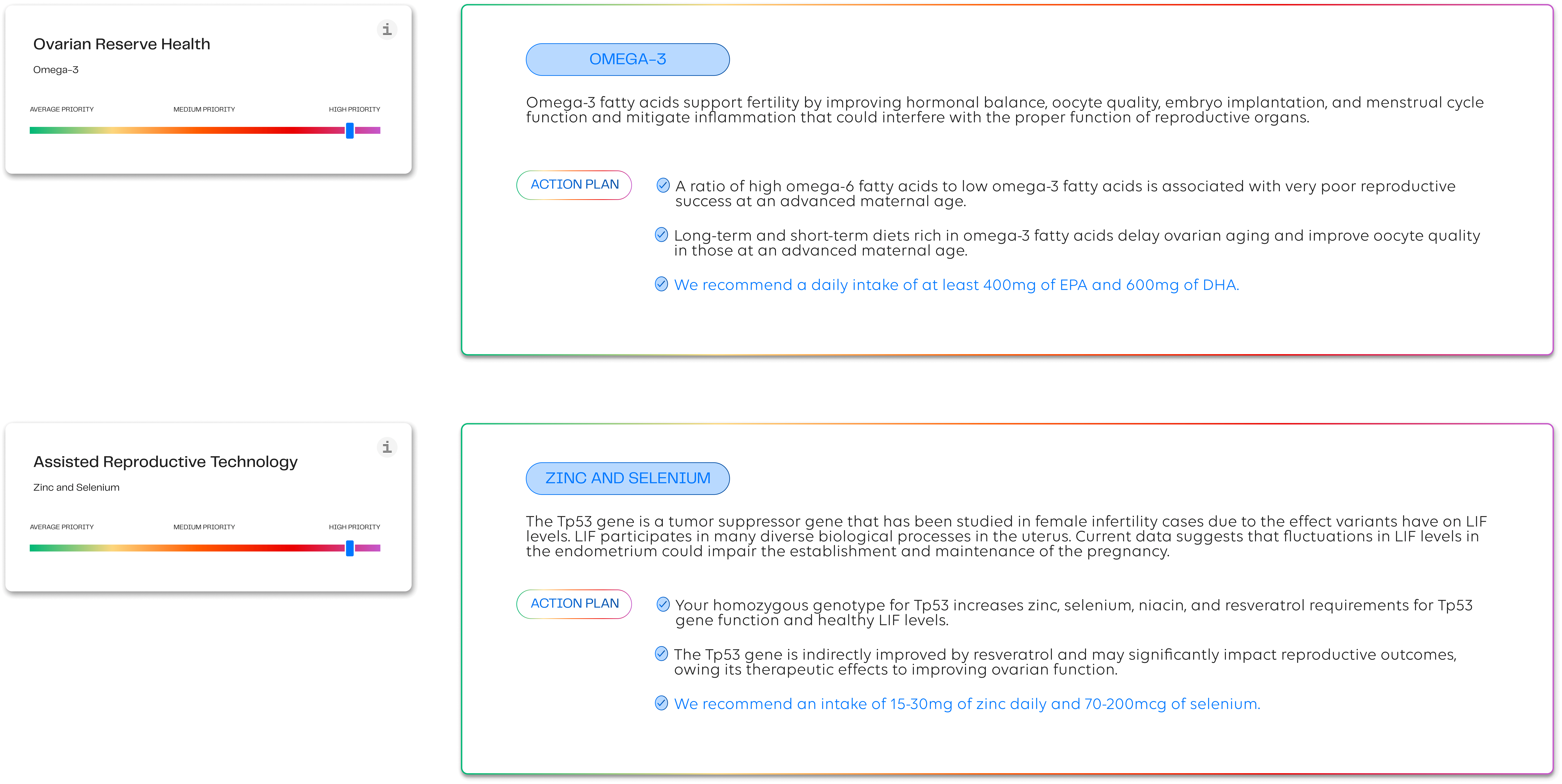 Ovarian Reserve Health

Omega-3

AVERAGE PRIORITY MEDIUM PRIORITY HIGH PRIORITY

OMEGA-3

Omega-3 fatty acids support fertility by improving hormonal balance, oocyte quality, embryo implantation, and menstrual cycle function and mitigate inflammation that could interfere with the proper function of reproductive organs.

ACTION PLAN

A ratio of high omega-6 fatty acids to low omega-3 fatty acids is associated with very poor reproductive success at an advanced maternal age.

Long-term and short-term diets rich in omega-3 fatty acids delay ovarian aging and improve oocyte quality in those at an advanced maternal age.

We recommend a daily intake of at least 400mg of EPA and 600mg of DHA.

Assisted Reproductive Technology

Zinc and Selenium

AVERAGE PRIORITY MEDIUM PRIORITY HIGH PRIORITY

ZINC AND SELENIUM

The Tp53 gene is a tumor suppressor gene that has been studied in female infertility cases due to the effect variants have on LIF levels. LIF participates in many diverse biological processes in the uterus. Current data suggests that fluctuations in LIF levels in the endometrium could impair the establishment and maintenance of the pregnancy.

ACTION PLAN

Your homozygous genotype for Tp53 increases zinc, selenium, niacin, and resveratrol requirements for Tp53 gene function and healthy LIF levels.

The Tp53 gene is indirectly improved by resveratrol and may significantly impact reproductive outcomes, owing its therapeutic effects to improving ovarian function.

We recommend an intake of 15-30mg of zinc daily and 70-200mcg of selenium.